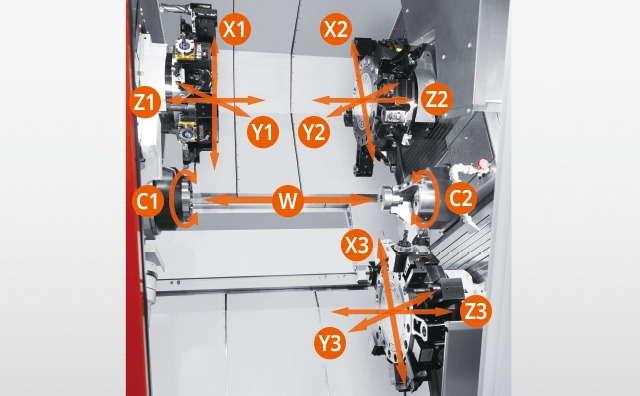 X1
X2
Z1
Z2
Y1
Y2
C1
W
C2
X3
Z3
Y3