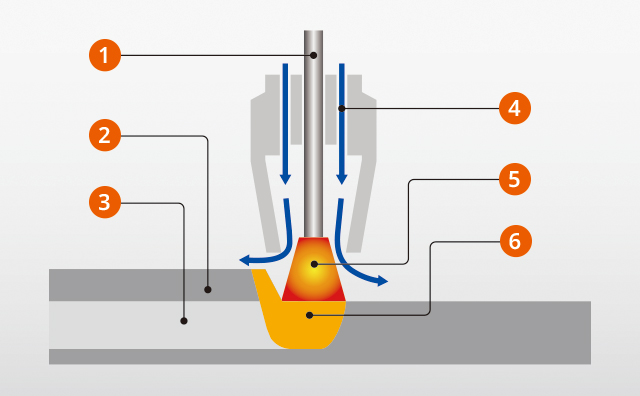 1
2
3
4
5
6