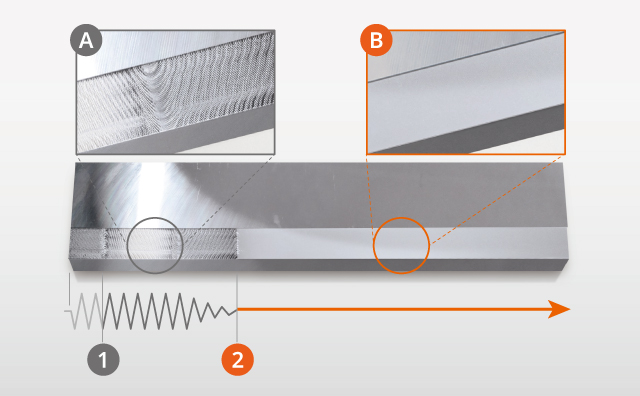 A

B

1

2