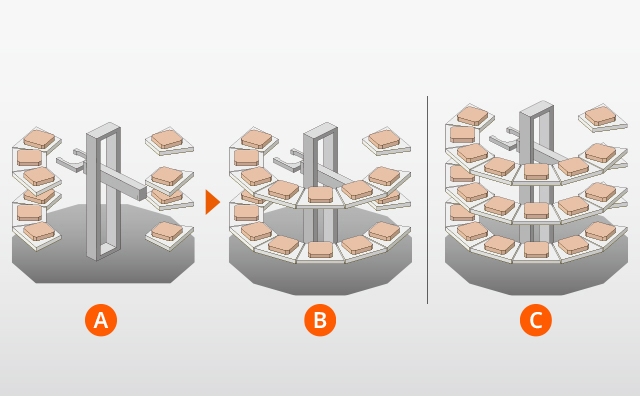 A

B

C