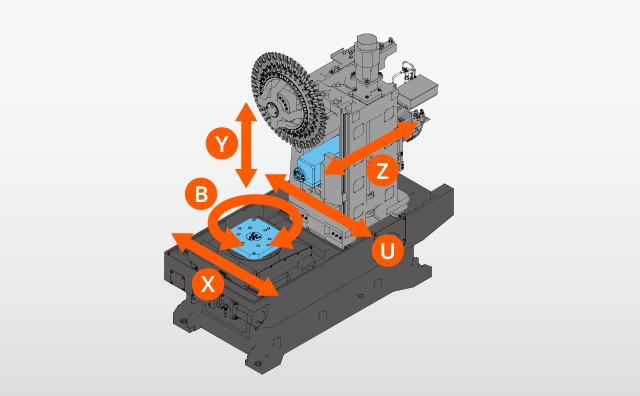 Y
Z
B
U
X