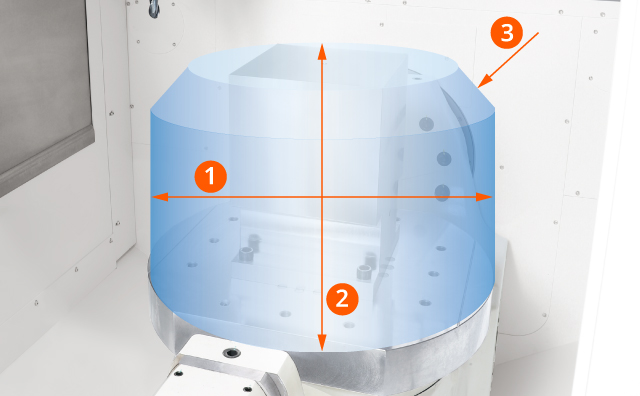 3
1
2