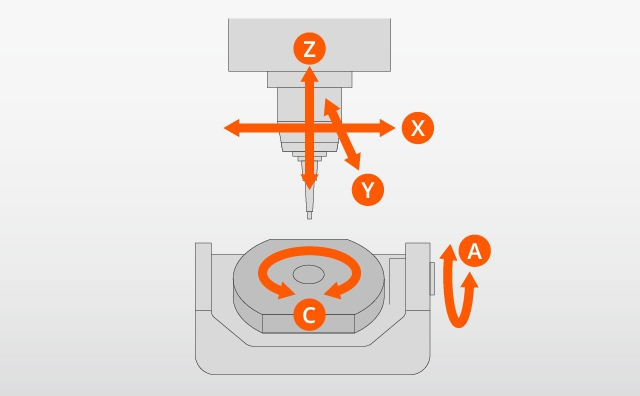 Z
X
Y
A
C