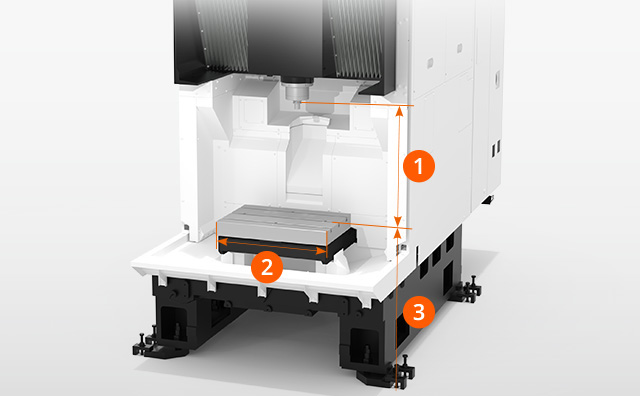 1
2
3