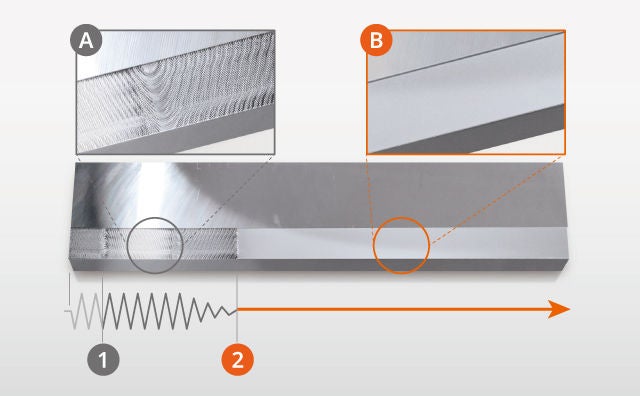 A

B

1

2