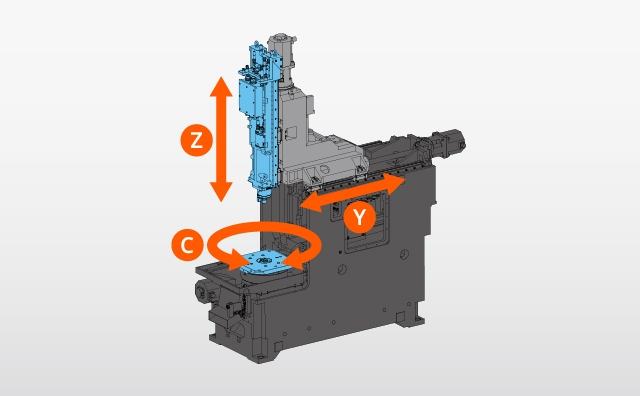 Z
Y
C