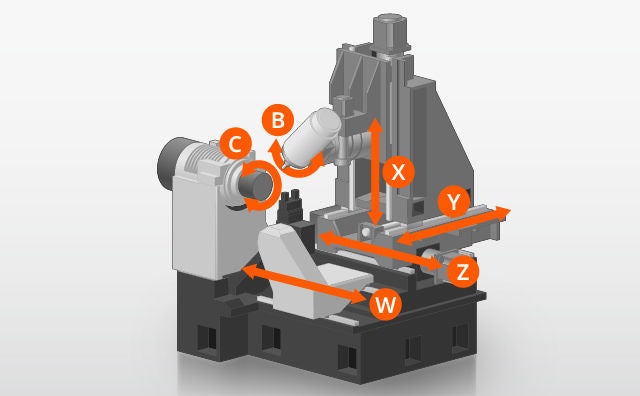 B
C
X
Y
Z
W