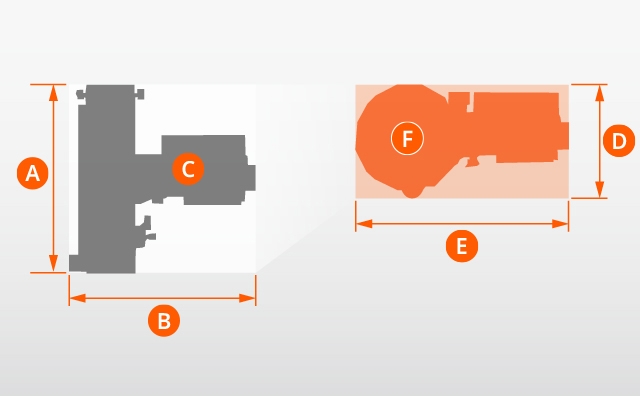 A
C
B
F
D
E