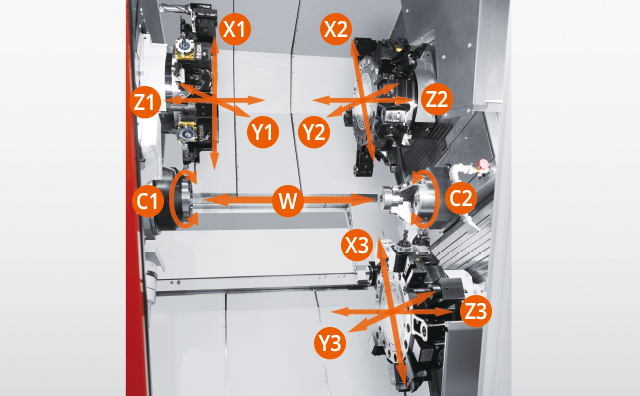 X1
X2
Z1
Z2
Y1
Y2
C1
W
C2
X3
Z3
Y3