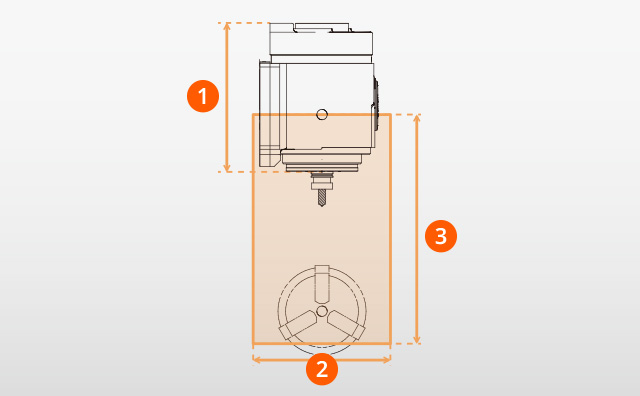 1
3
2