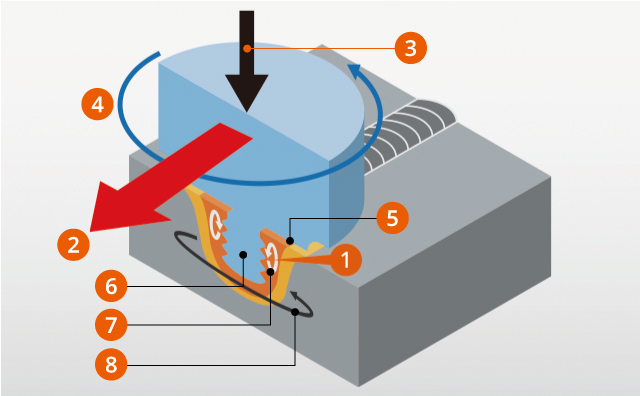 3
4
2
5
1
6
7
8