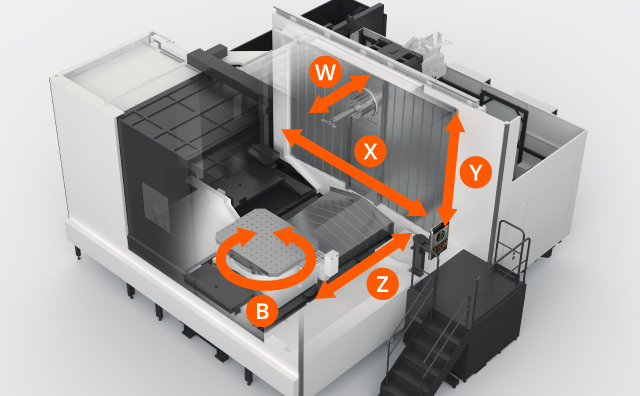 W
X
Y
Z
B