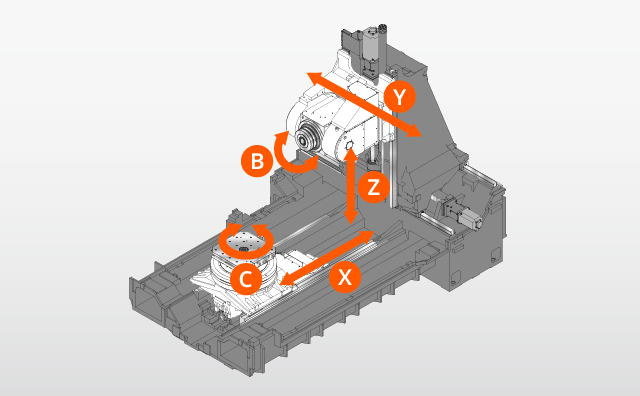 Y
B
Z
C
X