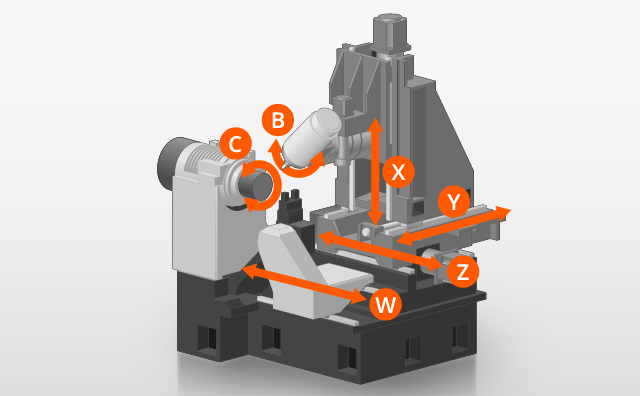 B
C
X
Y
Z
W