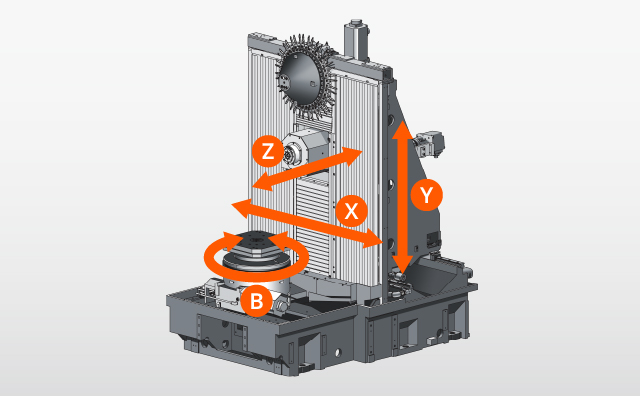 Z
X
Y
B