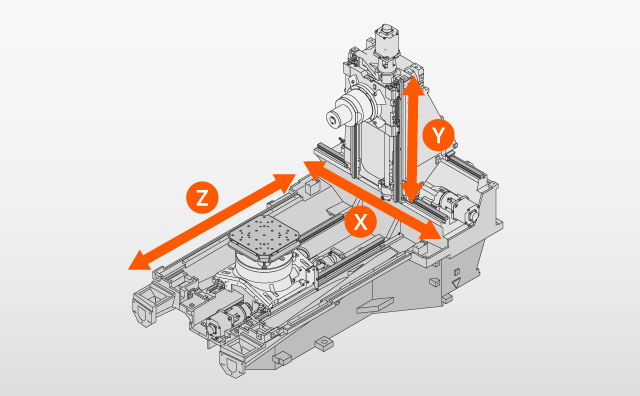 Y
Z
X