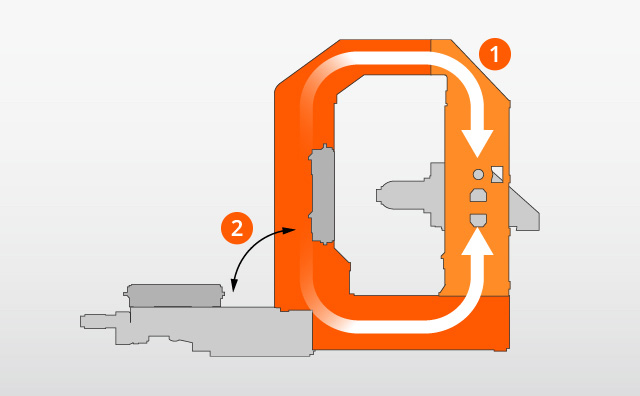 1

2